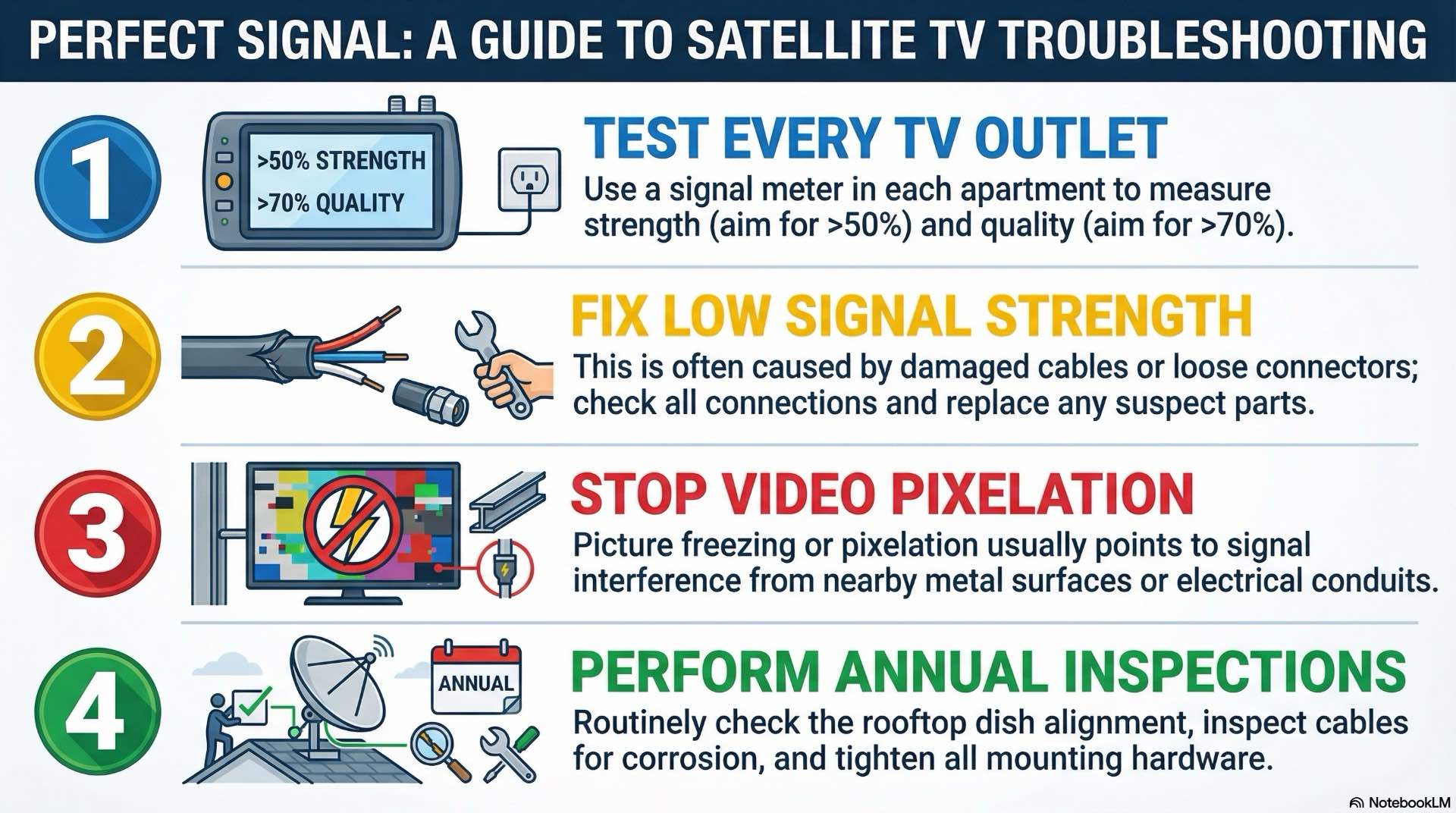 PERFECT SIGNAL: A GUIDE TO SATELLITE TV TROUBLESHOOTING

1

>50% STRENGTH
>70% QUALITY

TEST EVERY TV OUTLET

Use a signal meter in each apartment to measure strength (aim for >50%) and quality (aim for >70%).

2

FIX LOW SIGNAL STRENGTH

This is often caused by damaged cables or loose connectors; check all connections and replace any suspect parts.

3

STOP VIDEO PIXELATION

Picture freezing or pixelation usually points to signal interference from nearby metal surfaces or electrical conduits.

4

ANNUAL

PERFORM ANNUAL INSPECTIONS

Routinely check the rooftop dish alignment, inspect cables for corrosion, and tighten all mounting hardware.

NotebookLM