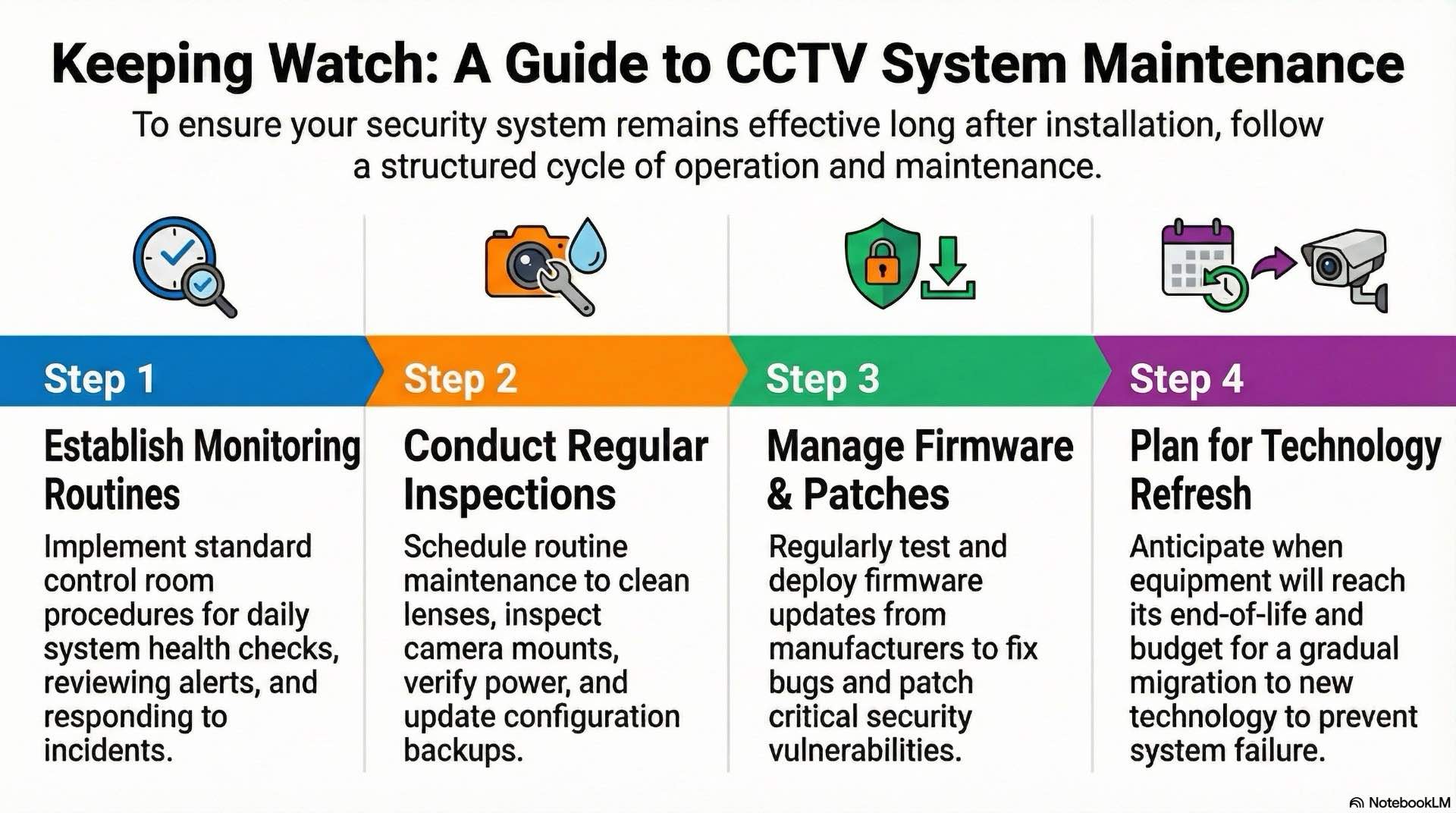 Keeping Watch: A Guide to CCTV System Maintenance

To ensure your security system remains effective long after installation, follow a structured cycle of operation and maintenance.

Step 1

Establish Monitoring Routines

Implement standard control room procedures for daily system health checks, reviewing alerts, and responding to incidents.

Step 2

Conduct Regular Inspections

Schedule routine maintenance to clean lenses, inspect camera mounts, verify power, and update configuration backups.

Step 3

Manage Firmware & Patches

Regularly test and deploy firmware updates from manufacturers to fix bugs and patch critical security vulnerabilities.

Step 4

Plan for Technology Refresh

Anticipate when equipment will reach its end-of-life and budget for a gradual migration to new technology to prevent system failure.

NotebookLM