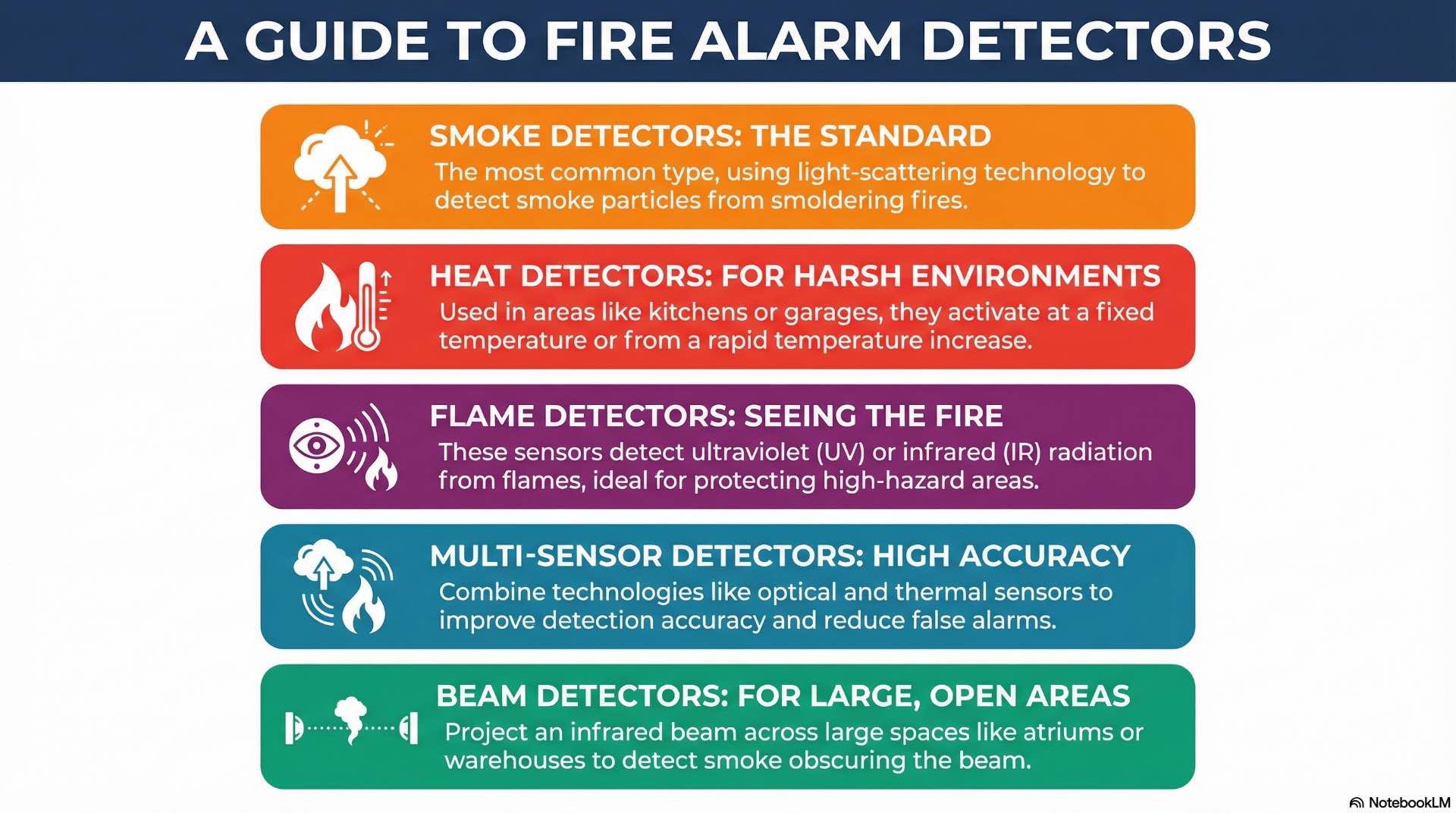 A GUIDE TO FIRE ALARM DETECTORS

SMOKE DETECTORS: THE STANDARD
The most common type, using light-scattering technology to detect smoke particles from smoldering fires.

HEAT DETECTORS: FOR HARSH ENVIRONMENTS
Used in areas like kitchens or garages, they activate at a fixed temperature or from a rapid temperature increase.

FLAME DETECTORS: SEEING THE FIRE
These sensors detect ultraviolet (UV) or infrared (IR) radiation from flames, ideal for protecting high-hazard areas.

MULTI-SENSOR DETECTORS: HIGH ACCURACY
Combine technologies like optical and thermal sensors to improve detection accuracy and reduce false alarms.

BEAM DETECTORS: FOR LARGE, OPEN AREAS
Project an infrared beam across large spaces like atriums or warehouses to detect smoke obscuring the beam.

NotebookLM